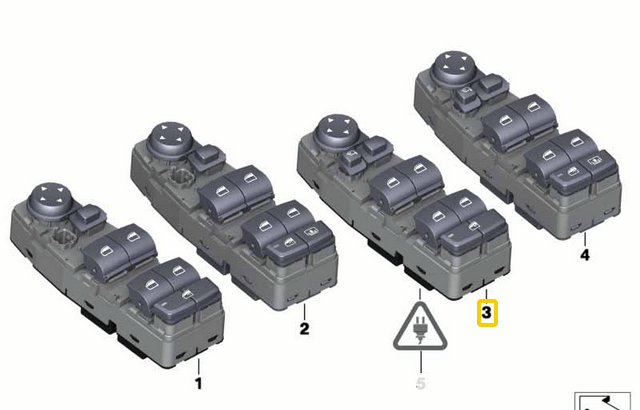 1
2
3
4
5