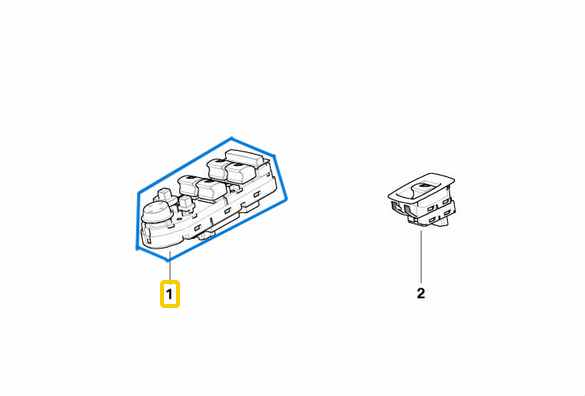 1

2