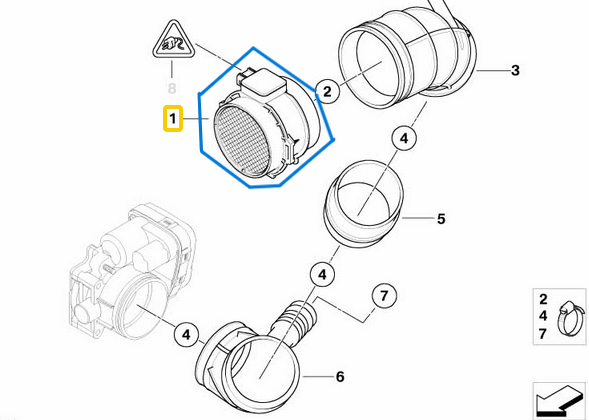 8
1
2
3
4
5
4
7
4
6
2
4
7