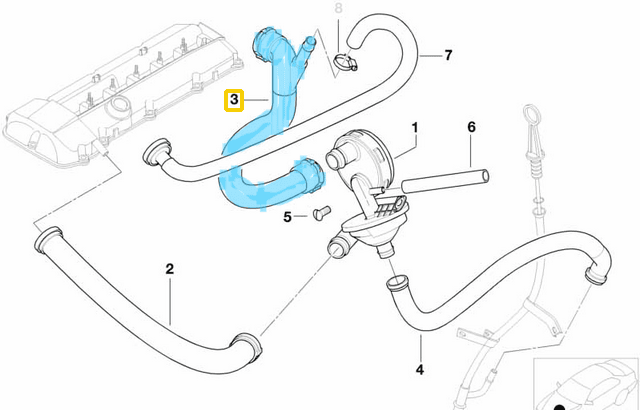 8
7
3
1
6
5
2
4