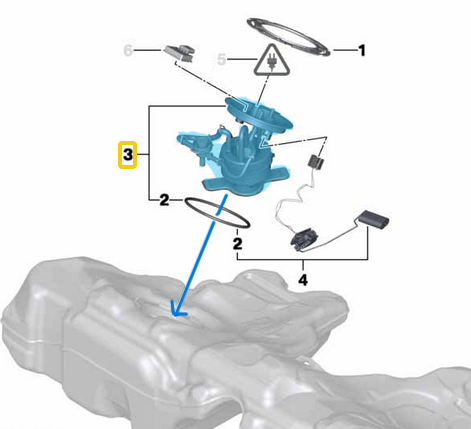 6
5
1
3
2
2
4