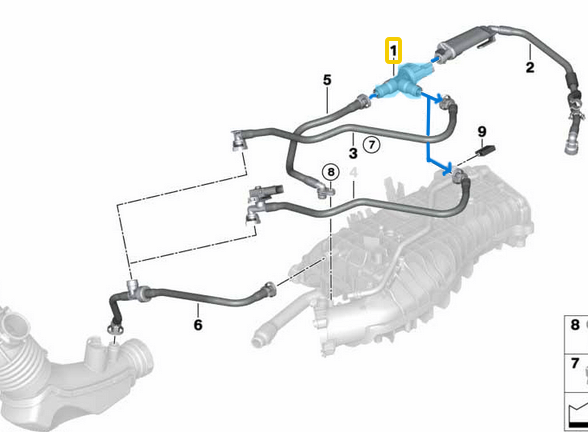 1
2
5
3
7
9
8
4
6
8
7