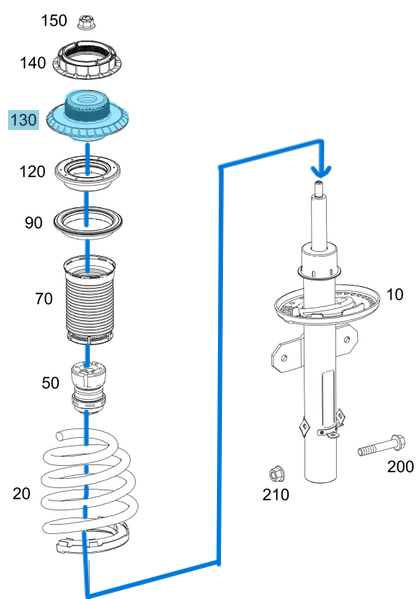 150
140
130
120
90
70
50
20
10
200
210