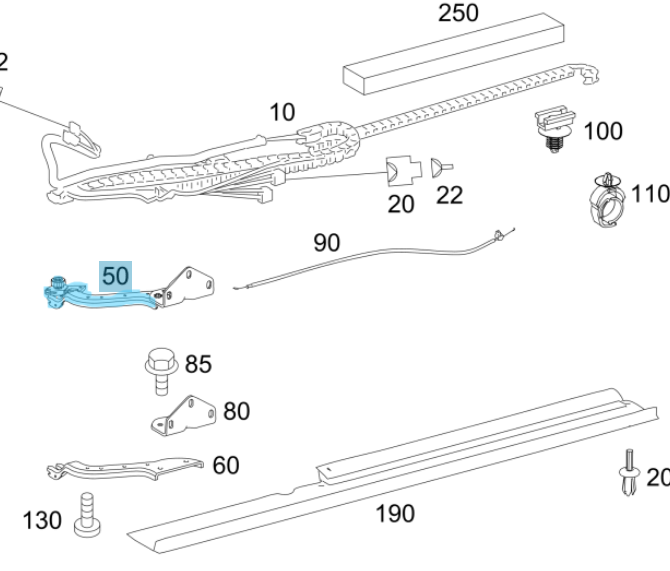 250
2
10
100
20
22
110
90
50
85
80
60
20
130
190