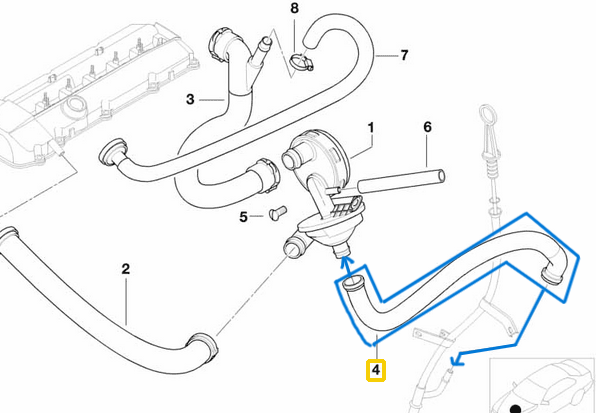 8
7
3
1
6
5
2
4