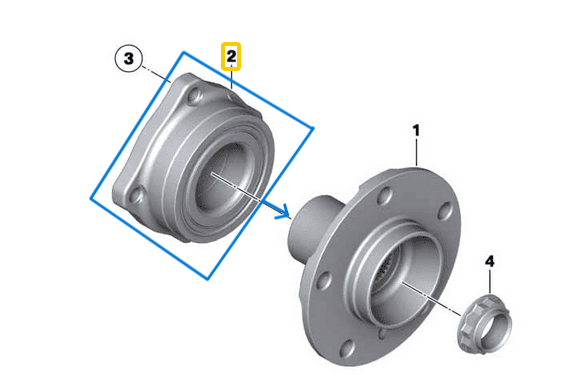 3
2
1
4